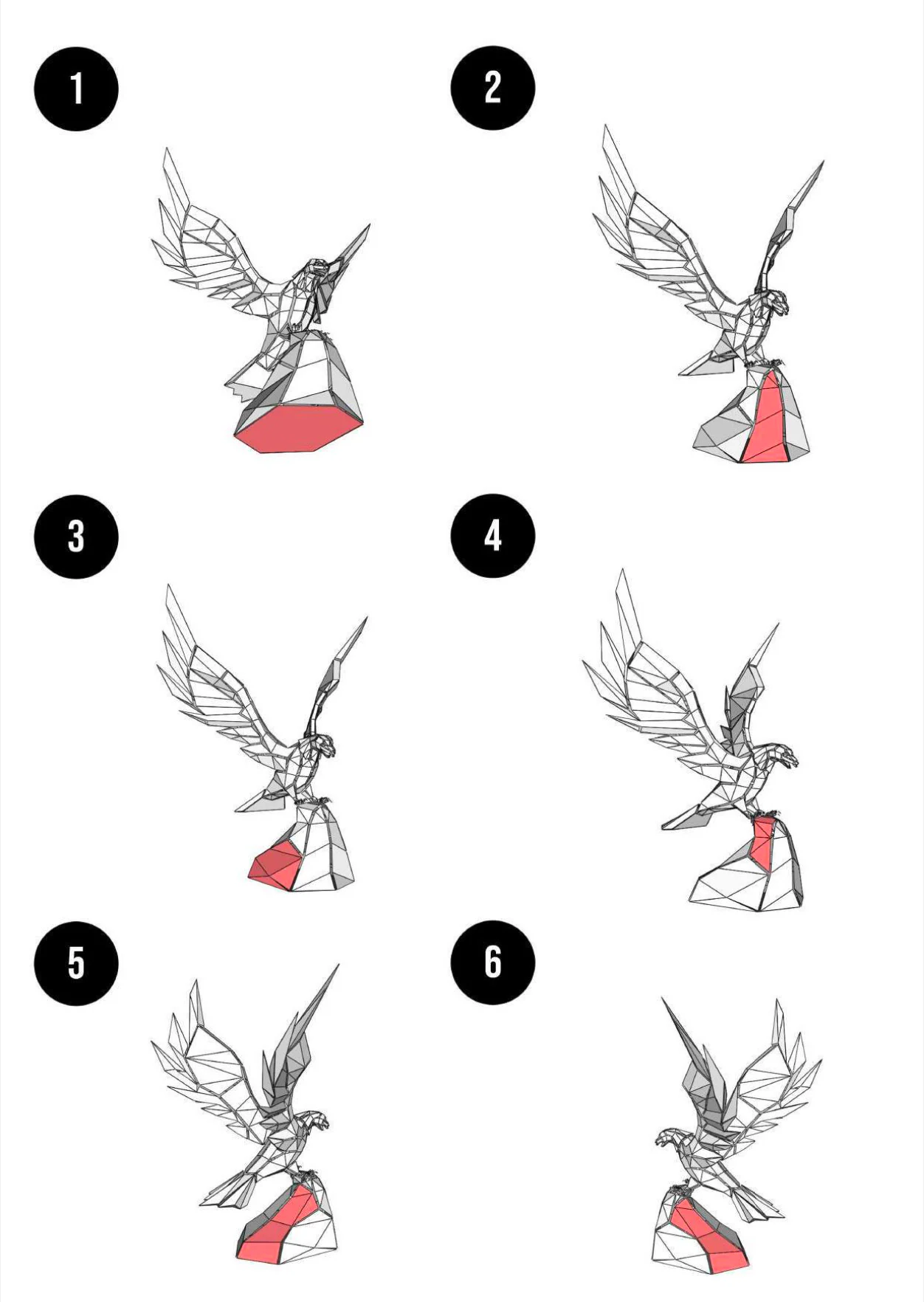 1

2

3

4

5

6