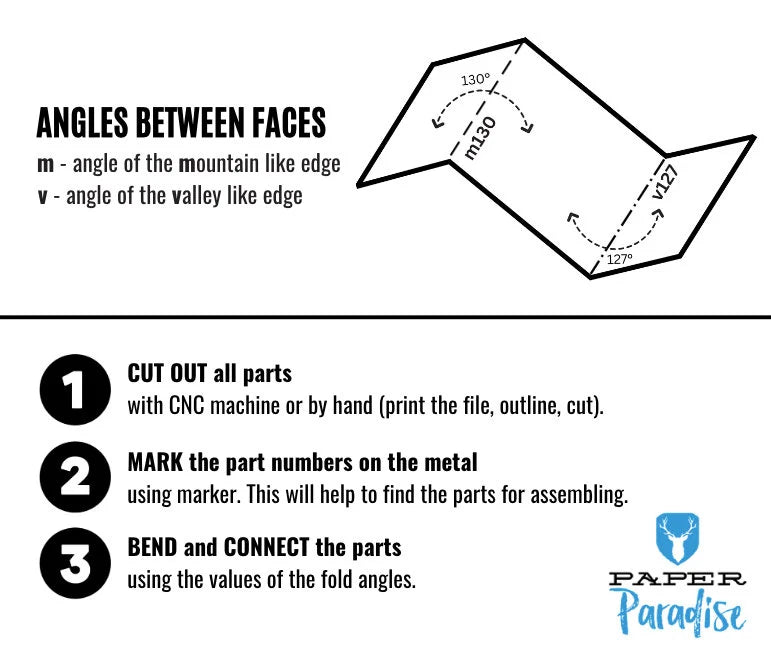 ANGLES BETWEEN FACES
m - angle of the mountain like edge
v - angle of the valley like edge

130°
m130
v127
127°

1 CUT OUT all parts
with CNC machine or by hand (print the file, outline, cut).

2 MARK the part numbers on the metal
using marker. This will help to find the parts for assembling.

3 BEND and CONNECT the parts
using the values of the fold angles.

PAPER
Paradise