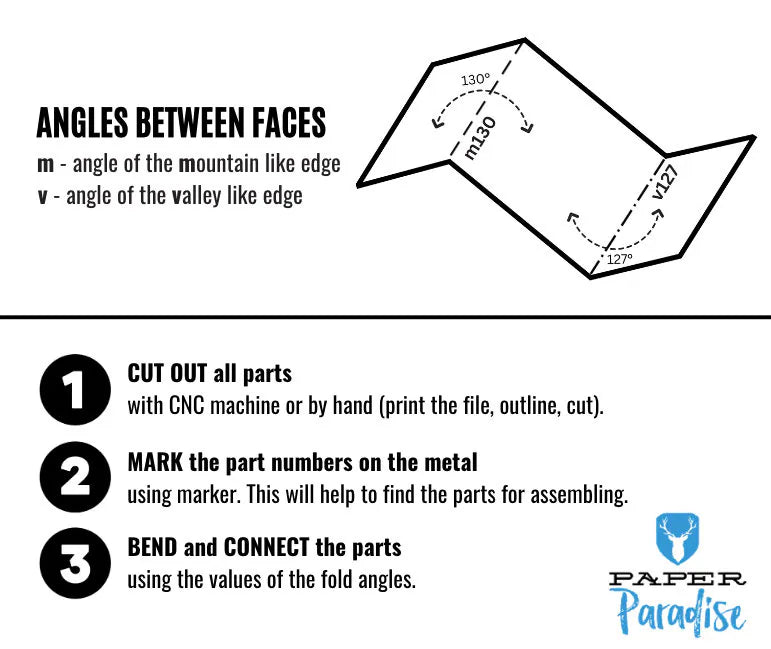 ANGLES BETWEEN FACES
m - angle of the mountain like edge
v - angle of the valley like edge

130°
m130
v127
127°

1 CUT OUT all parts
with CNC machine or by hand (print the file, outline, cut).

2 MARK the part numbers on the metal
using marker. This will help to find the parts for assembling.

3 BEND and CONNECT the parts
using the values of the fold angles.

PAPER
Paradise